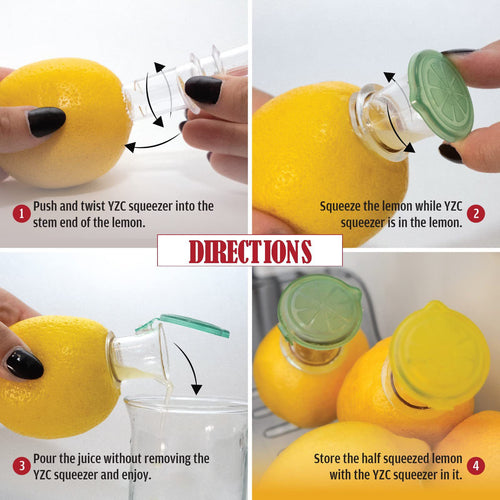 1 Push and twist YZC squeezer into the stem end of the lemon.

Squeeze the lemon while YZC squeezer is in the lemon. 2

DIRECTIONS

3 Pour the juice without removing the YZC squeezer and enjoy.

Store the half squeezed lemon with the YZC squeezer in it. 4